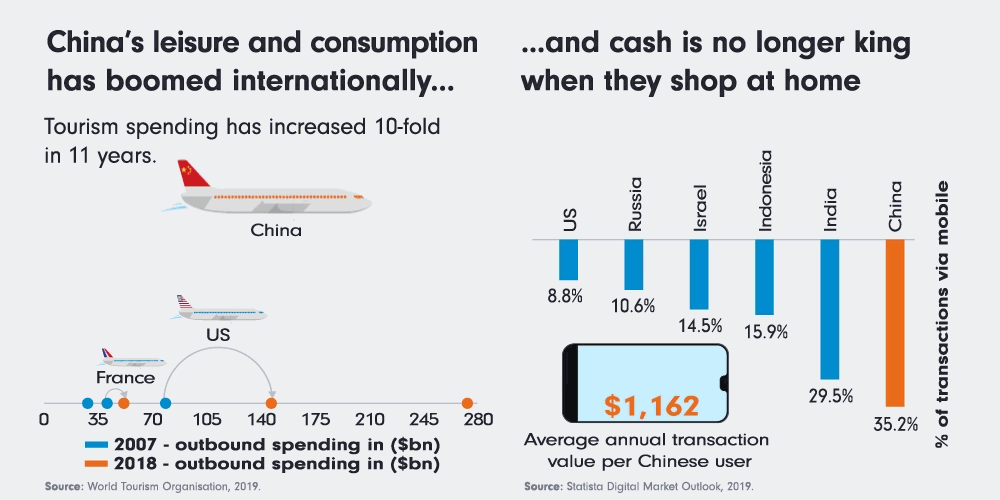 China's leisure and consumption has boomed internationally...

Tourism spending has increased 10-fold in 11 years.

China

US

France

0
35
70
105
140
175
210
245
280

2007 - outbound spending in ($bn)
2018 - outbound spending in ($bn)

Source: World Tourism Organisation, 2019.

...and cash is no longer king when they shop at home

US
Russia
Israel
Indonesia
India
China

8.8%
10.6%
14.5%
15.9%
29.5%
35.2%

% of transactions via mobile

$1,162

Average annual transaction value per Chinese user

Source: Statista Digital Market Outlook, 2019.