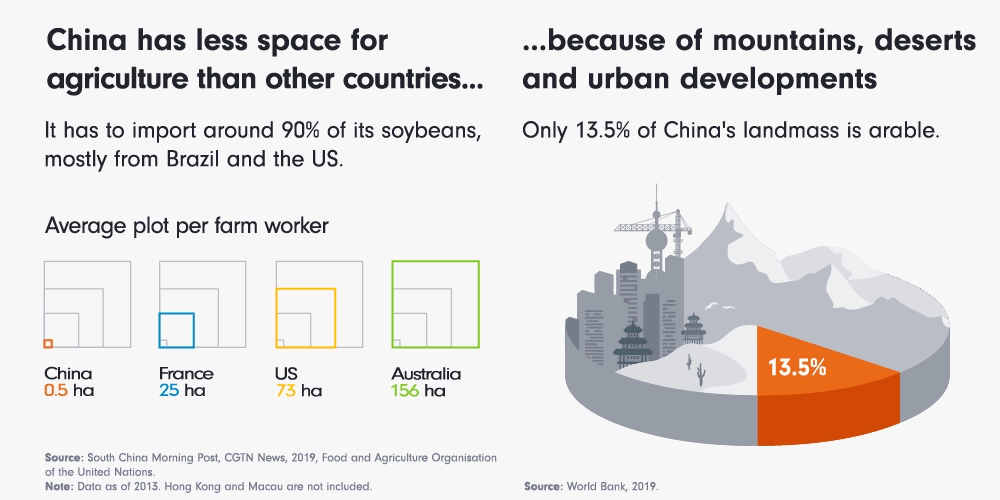 China has less space for agriculture than other countries...

It has to import around 90% of its soybeans, mostly from Brazil and the US.

Average plot per farm worker

China
0.5 ha

France
25 ha

US
73 ha

Australia
156 ha

Source: South China Morning Post, CGTN News, 2019, Food and Agriculture Organisation of the United Nations.
Note: Data as of 2013. Hong Kong and Macau are not included.

...because of mountains, deserts and urban developments

Only 13.5% of China's landmass is arable.

13.5%

Source: World Bank, 2019.