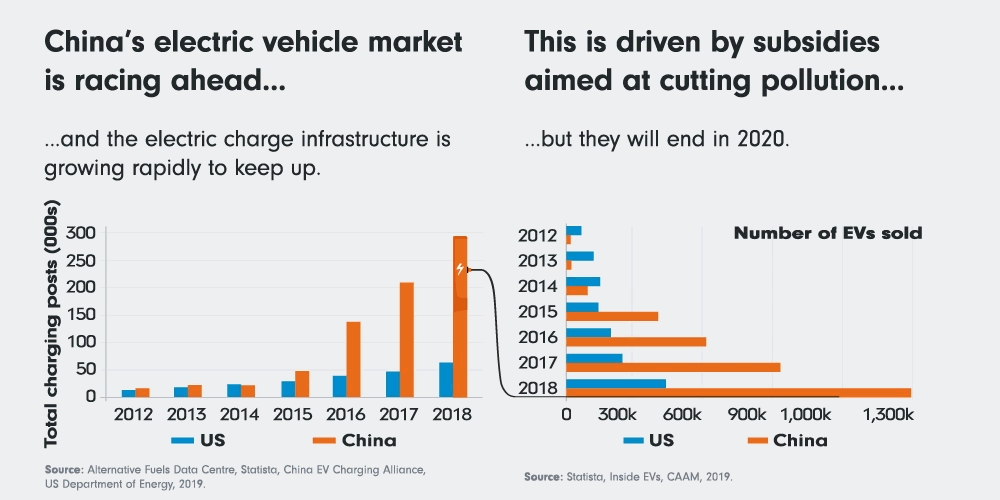 China's electric vehicle market is racing ahead...

...and the electric charge infrastructure is growing rapidly to keep up.

Total charging posts (000s)

300
250
200
150
100
50
0

2012 2013 2014 2015 2016 2017 2018

US China

Source: Alternative Fuels Data Centre, Statista, China EV Charging Alliance, US Department of Energy, 2019.

This is driven by subsidies aimed at cutting pollution...

...but they will end in 2020.

Number of EVs sold

2012
2013
2014
2015
2016
2017
2018

0 300k 600k 900k 1,000k 1,300k

US China

Source: Statista, Inside EVs, CAAM, 2019.