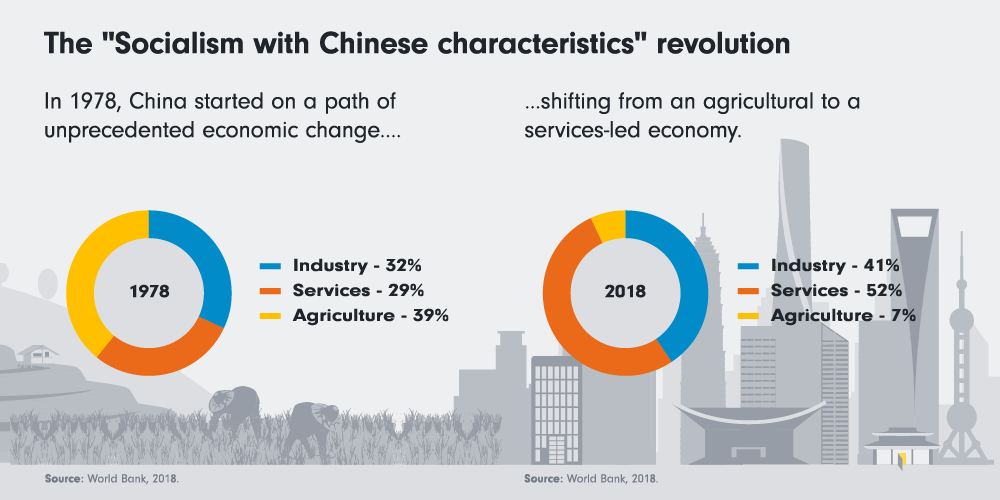 The "Socialism with Chinese characteristics" revolution

In 1978, China started on a path of unprecedented economic change....

1978

Industry - 32%
Services - 29%
Agriculture - 39%

Source: World Bank, 2018.

...shifting from an agricultural to a services-led economy.

2018

Industry - 41%
Services - 52%
Agriculture - 7%

Source: World Bank, 2018.